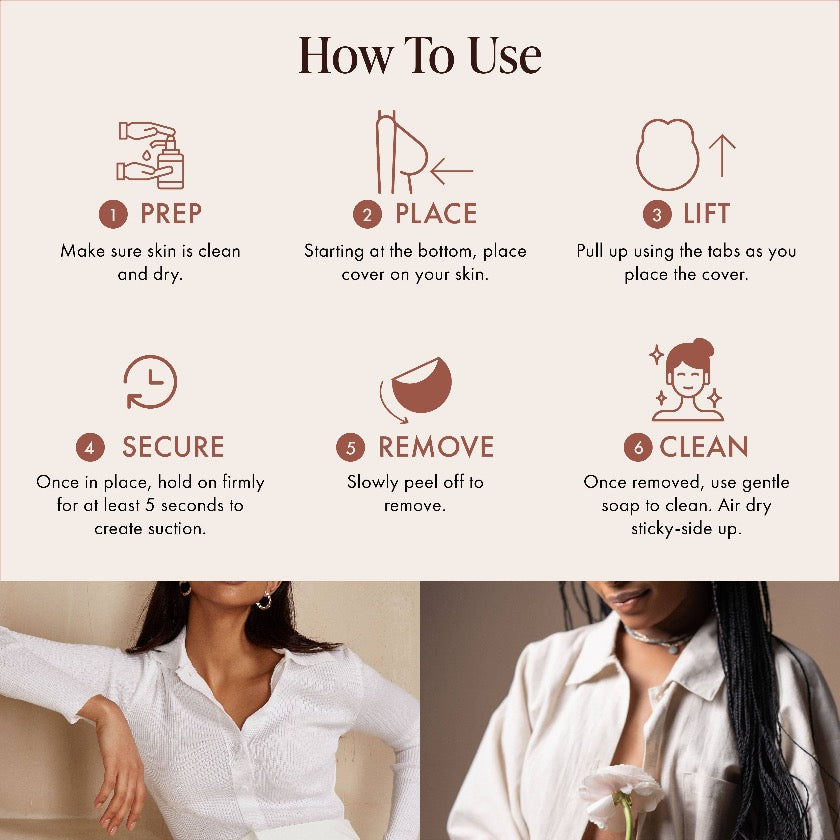 How To Use

1 PREP
Make sure skin is clean and dry.

2 PLACE
Starting at the bottom, place cover on your skin.

3 LIFT
Pull up using the tabs as you place the cover.

4 SECURE
Once in place, hold on firmly for at least 5 seconds to create suction.

5 REMOVE
Slowly peel off to remove.

6 CLEAN
Once removed, use gentle soap to clean. Air dry sticky-side up.